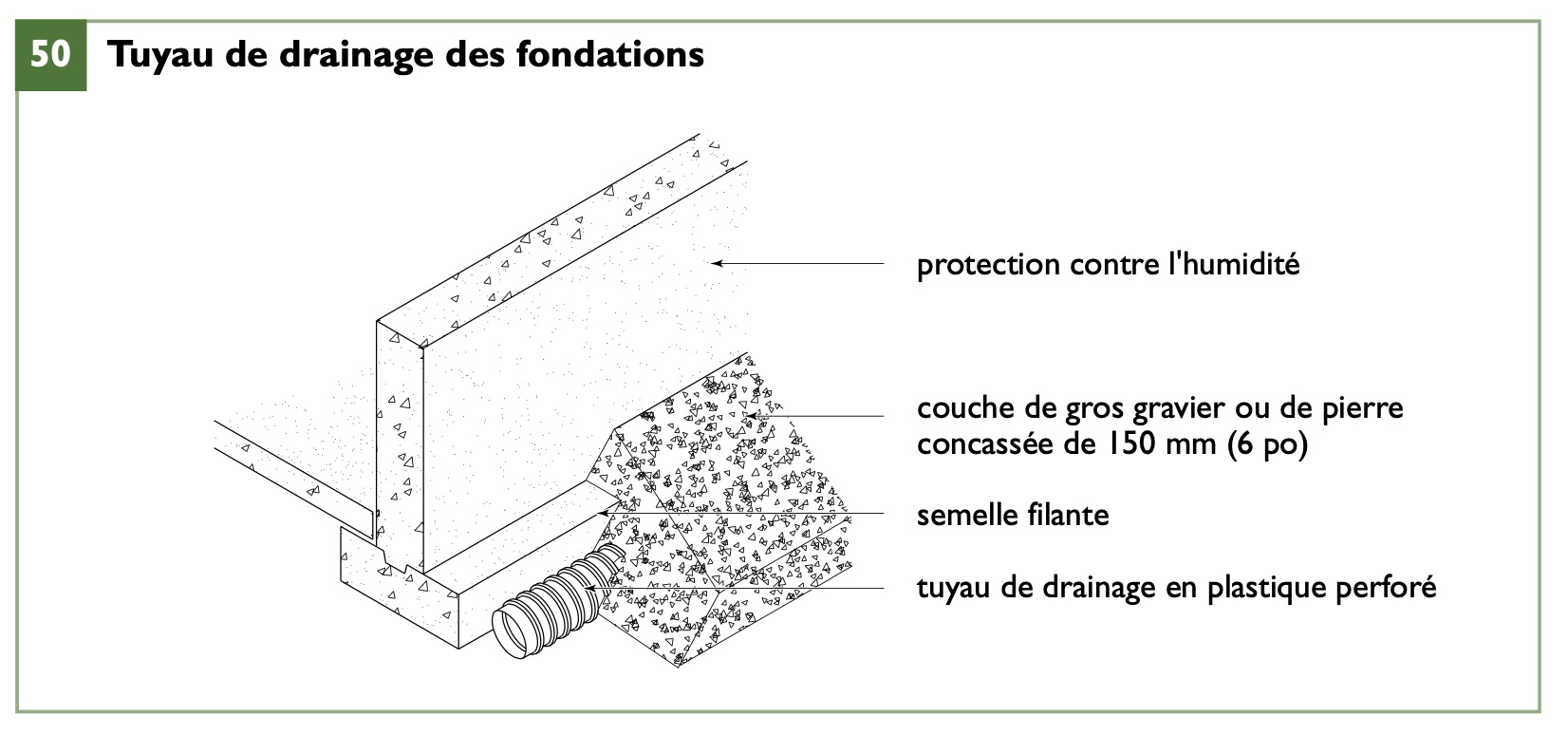 50 Tuyau de drainage des fondations

protection contre l'humidité

couche de gros gravier ou de pierre concassée de 150 mm (6 po)

semelle filante

tuyau de drainage en plastique perforé