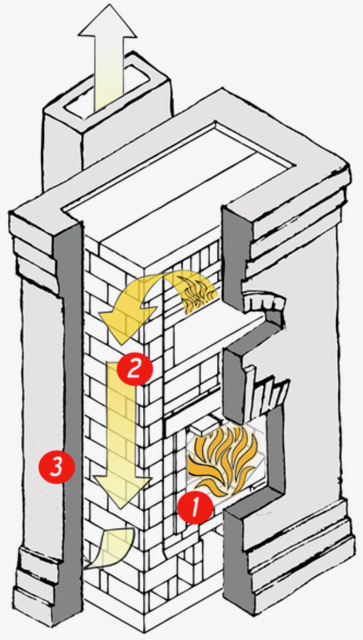 2
3
1